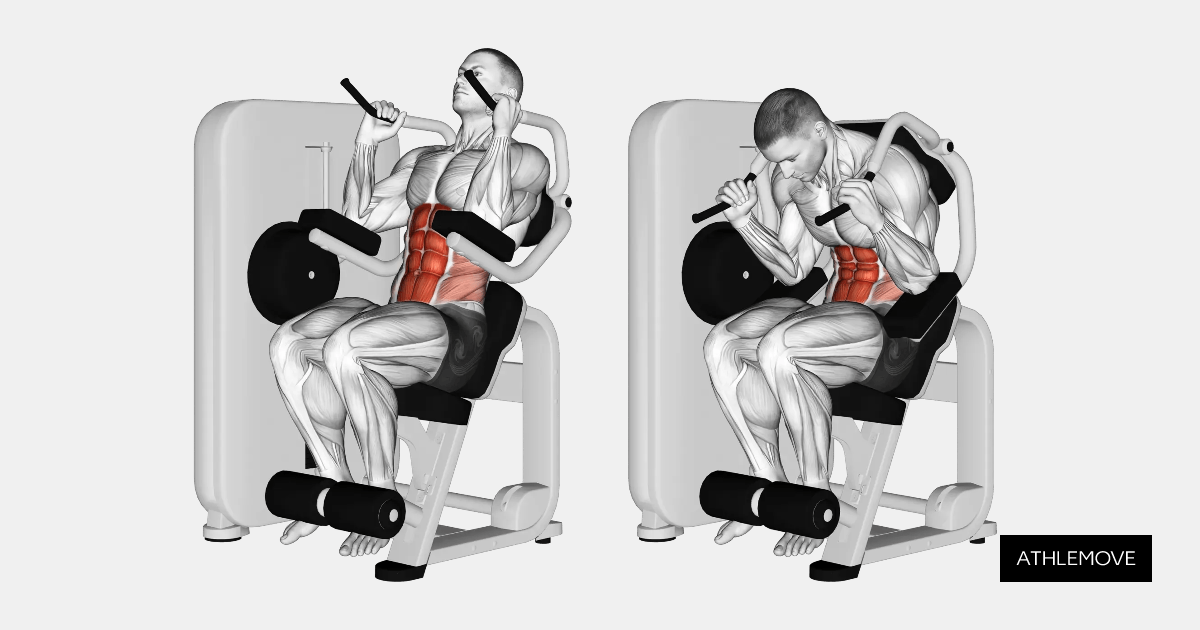 ATHLEMOVE